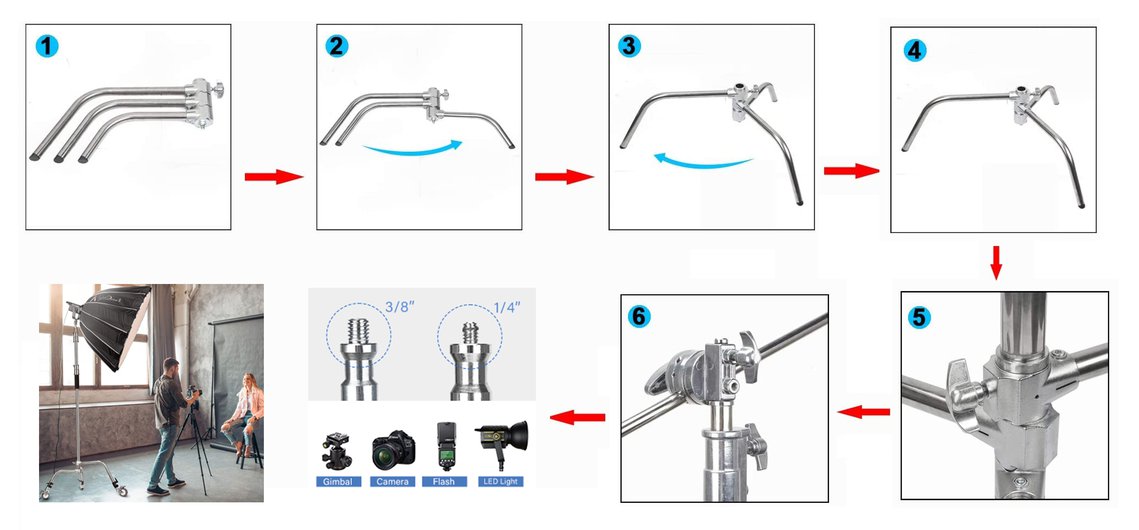 1

2

3

4

5

6

3/8"

1/4"

Gimbal

Camera

Flash

LED Light